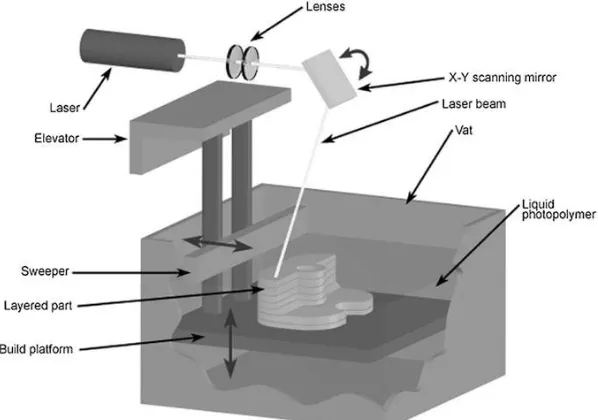 Lenses
Laser
X-Y scanning mirror
Laser beam
Elevator
Vat
Liquid photopolymer
Sweeper
Layered part
Build platform